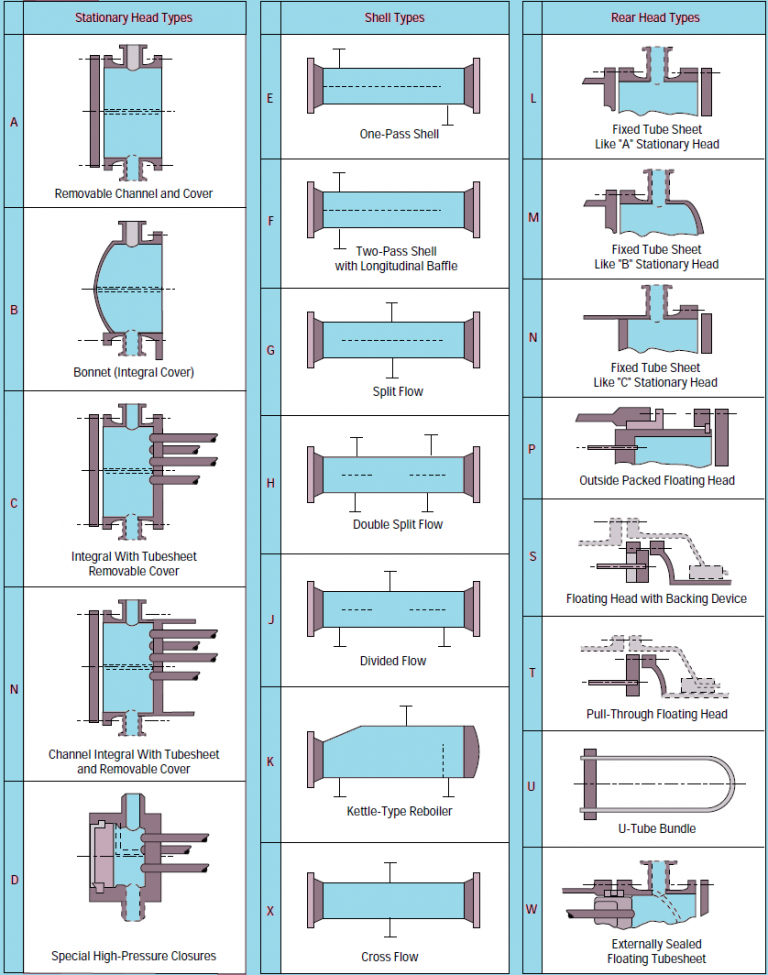 | | Stationary Head Types |
|---|---|
| A | Removable Channel and Cover |
| B | Bonnet (Integral Cover) |
| C | Integral With Tubesheet Removable Cover |
| N | Channel Integral With Tubesheet and Removable Cover |
| D | Special High-Pressure Closures |

| | Shell Types |
|---|---|
| E | One-Pass Shell |
| F | Two-Pass Shell with Longitudinal Baffle |
| G | Split Flow |
| H | Double Split Flow |
| J | Divided Flow |
| K | Kettle-Type Reboiler |
| X | Cross Flow |

| | Rear Head Types |
|---|---|
| L | Fixed Tube Sheet Like "A" Stationary Head |
| M | Fixed Tube Sheet Like "B" Stationary Head |
| N | Fixed Tube Sheet Like "C" Stationary Head |
| P | Outside Packed Floating Head |
| S | Floating Head with Backing Device |
| T | Pull-Through Floating Head |
| U | U-Tube Bundle |
| W | Externally Sealed Floating Tubesheet |